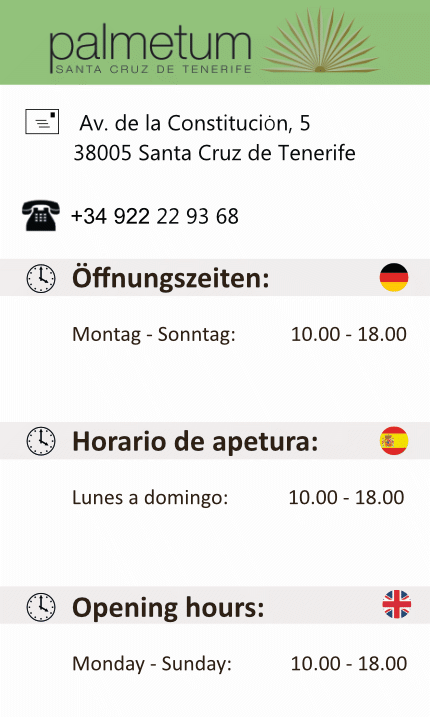 palmetum
SANTA CRUZ DE TENERIFE

Av. de la Constitución, 5
38005 Santa Cruz de Tenerife

+34 922 22 93 68

Öffnungszeiten:

Montag - Sonntag: 10.00 - 18.00

Horario de apetura:

Lunes a domingo: 10.00 - 18.00

Opening hours:

Monday - Sunday: 10.00 - 18.00