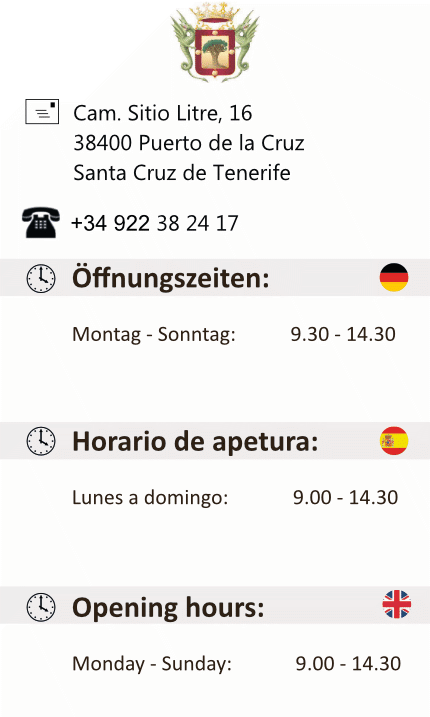 Cam. Sitio Litre, 16
38400 Puerto de la Cruz
Santa Cruz de Tenerife

+34 922 38 24 17

Öffnungszeiten:

Montag - Sonntag: 9.30 - 14.30

Horario de apetura:

Lunes a domingo: 9.00 - 14.30

Opening hours:

Monday - Sunday: 9.00 - 14.30