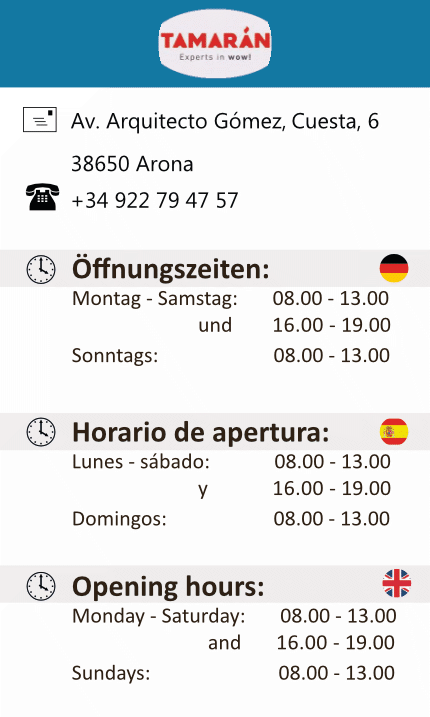 TAMARÁN
Experts in wow!

Av. Arquitecto Gómez, Cuesta, 6

38650 Arona

+34 922 79 47 57

Öffnungszeiten:

Montag - Samstag: 08.00 - 13.00
und 16.00 - 19.00
Sonntags: 08.00 - 13.00

Horario de apertura:

Lunes - sábado: 08.00 - 13.00
y 16.00 - 19.00
Domingos: 08.00 - 13.00

Opening hours:

Monday - Saturday: 08.00 - 13.00
and 16.00 - 19.00
Sundays: 08.00 - 13.00