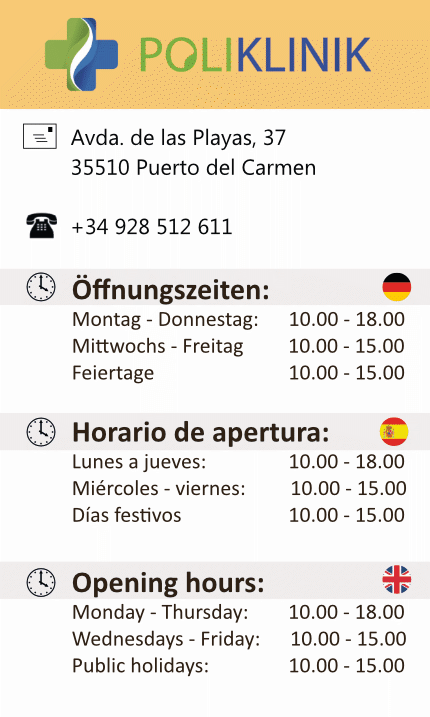 POLIKLINIK

Avda. de las Playas, 37
35510 Puerto del Carmen

+34 928 512 611

Öffnungszeiten:

Montag - Donnestag: 10.00 - 18.00
Mittwochs - Freitag 10.00 - 15.00
Feiertage 10.00 - 15.00

Horario de apertura:

Lunes a jueves: 10.00 - 18.00
Miércoles - viernes: 10.00 - 15.00
Días festivos 10.00 - 15.00

Opening hours:

Monday - Thursday: 10.00 - 18.00
Wednesdays - Friday: 10.00 - 15.00
Public holidays: 10.00 - 15.00