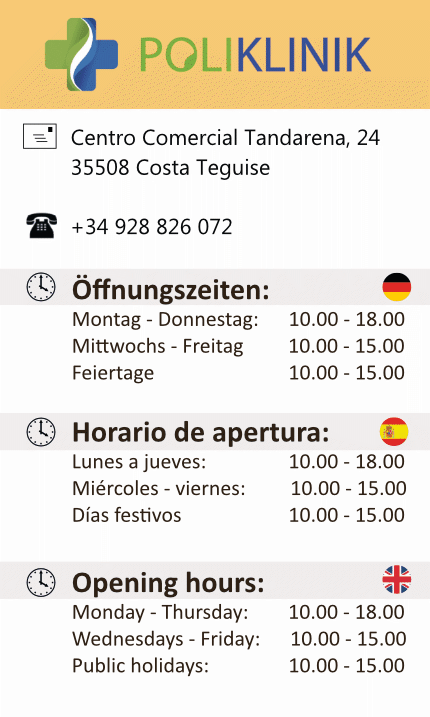 POLIKLINIK

Centro Comercial Tandarena, 24
35508 Costa Teguise

+34 928 826 072

Öffnungszeiten:
Montag - Donnestag: 10.00 - 18.00
Mittwochs - Freitag 10.00 - 15.00
Feiertage 10.00 - 15.00

Horario de apertura:
Lunes a jueves: 10.00 - 18.00
Miércoles - viernes: 10.00 - 15.00
Días festivos 10.00 - 15.00

Opening hours:
Monday - Thursday: 10.00 - 18.00
Wednesdays - Friday: 10.00 - 15.00
Public holidays: 10.00 - 15.00