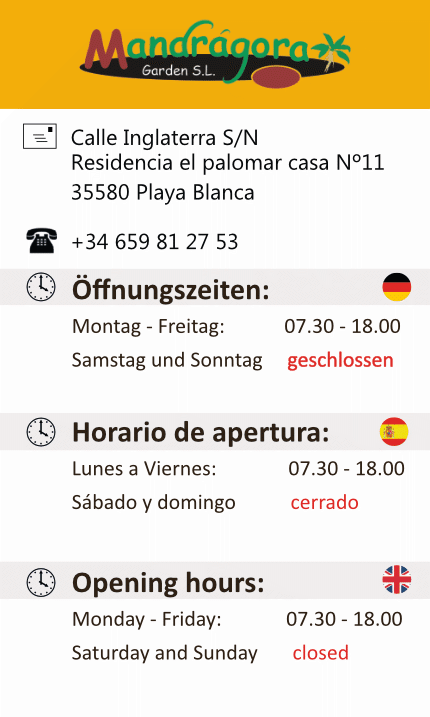 Mandrágora
Garden S.L.

Calle Inglaterra S/N
Residencia el palomar casa Nº11
35580 Playa Blanca

+34 659 81 27 53

Öffnungszeiten:

Montag - Freitag: 07.30 - 18.00
Samstag und Sonntag geschlossen

Horario de apertura:

Lunes a Viernes: 07.30 - 18.00
Sábado y domingo cerrado

Opening hours:

Monday - Friday: 07.30 - 18.00
Saturday and Sunday closed