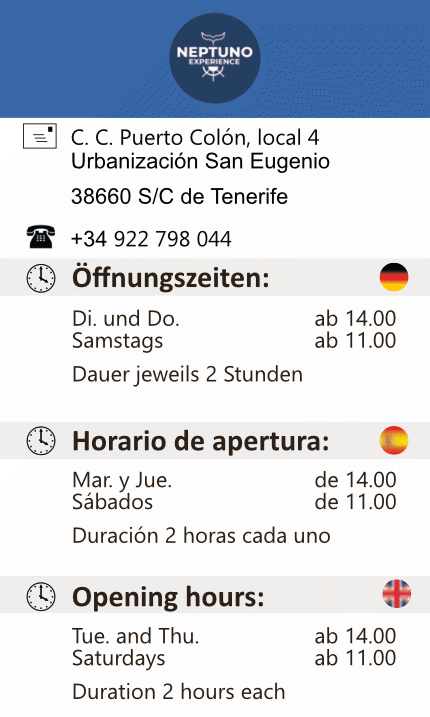 NEPTUNO
EXPERIENCE

C. C. Puerto Colón, local 4
Urbanización San Eugenio

38660 S/C de Tenerife

+34 922 798 044

Öffnungszeiten:

Di. und Do. ab 14.00
Samstags ab 11.00

Dauer jeweils 2 Stunden

Horario de apertura:

Mar. y Jue. de 14.00
Sábados de 11.00

Duración 2 horas cada uno

Opening hours:

Tue. and Thu. ab 14.00
Saturdays ab 11.00

Duration 2 hours each