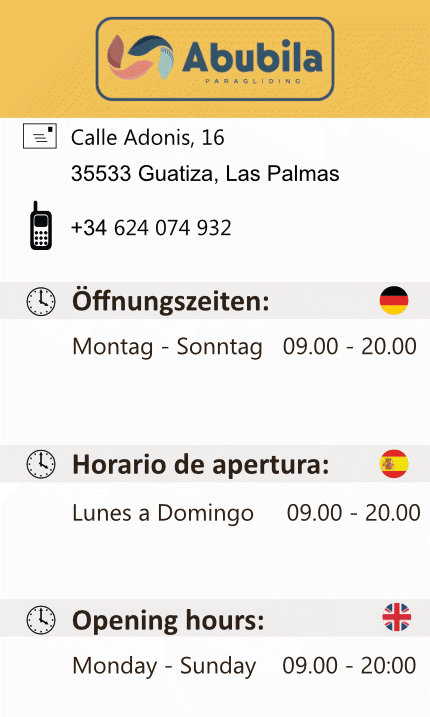 Abubila
PARAGLIDING

Calle Adonis, 16
35533 Guatiza, Las Palmas

+34 624 074 932

Öffnungszeiten:

Montag - Sonntag 09.00 - 20.00

Horario de apertura:

Lunes a Domingo 09.00 - 20.00

Opening hours:

Monday - Sunday 09.00 - 20:00