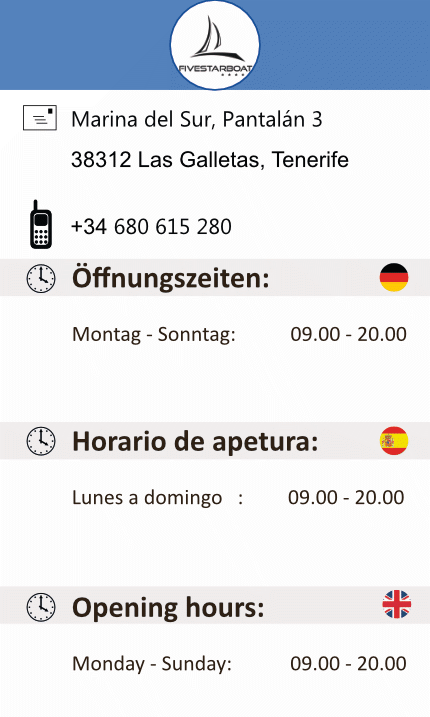 FIVESTARBOAT

Marina del Sur, Pantalán 3

38312 Las Galletas, Tenerife

+34 680 615 280

Öffnungszeiten:

Montag - Sonntag: 09.00 - 20.00

Horario de apetura:

Lunes a domingo : 09.00 - 20.00

Opening hours:

Monday - Sunday: 09.00 - 20.00