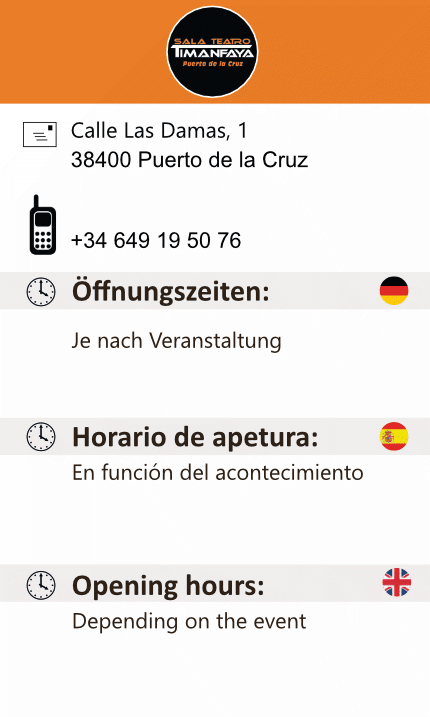 SALA TEATRO
TIMANFAYA
Puerto de la Cruz

Calle Las Damas, 1
38400 Puerto de la Cruz

+34 649 19 50 76

Öffnungszeiten:

Je nach Veranstaltung

Horario de apetura:

En función del acontecimiento

Opening hours:

Depending on the event