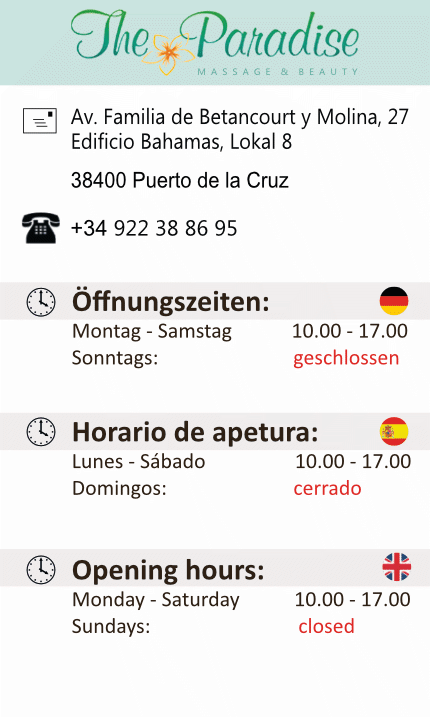 The Paradise
MASSAGE & BEAUTY

Av. Familia de Betancourt y Molina, 27
Edificio Bahamas, Lokal 8

38400 Puerto de la Cruz

+34 922 38 86 95

Öffnungszeiten:
Montag - Samstag 10.00 - 17.00
Sonntags: geschlossen

Horario de apetura:
Lunes - Sábado 10.00 - 17.00
Domingos: cerrado

Opening hours:
Monday - Saturday 10.00 - 17.00
Sundays: closed