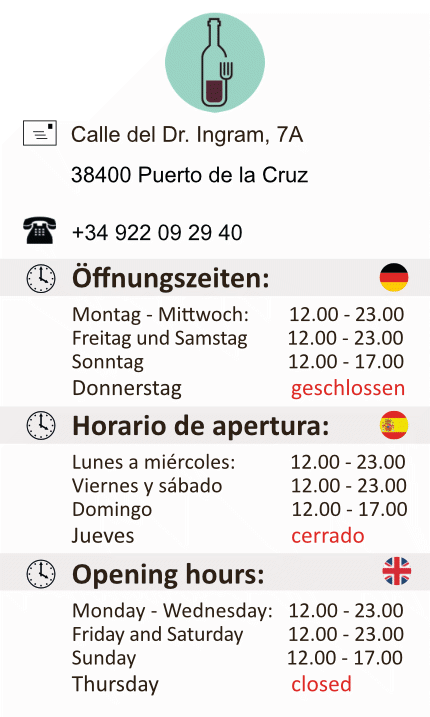 Calle del Dr. Ingram, 7A

38400 Puerto de la Cruz

+34 922 09 29 40

Öffnungszeiten:

Montag - Mittwoch: 12.00 - 23.00
Freitag und Samstag 12.00 - 23.00
Sonntag 12.00 - 17.00
Donnerstag geschlossen

Horario de apertura:

Lunes a miércoles: 12.00 - 23.00
Viernes y sábado 12.00 - 23.00
Domingo 12.00 - 17.00
Jueves cerrado

Opening hours:

Monday - Wednesday: 12.00 - 23.00
Friday and Saturday 12.00 - 23.00
Sunday 12.00 - 17.00
Thursday closed