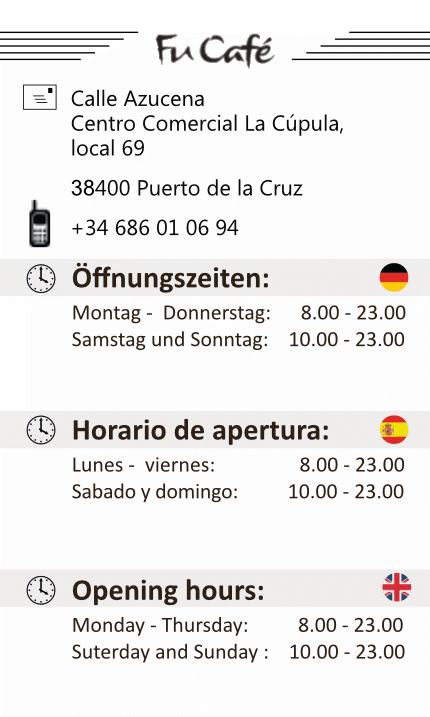 Fu Café

Calle Azucena
Centro Comercial La Cúpula,
local 69

38400 Puerto de la Cruz

+34 686 01 06 94

Öffnungszeiten:

Montag - Donnerstag: 8.00 - 23.00
Samstag und Sonntag: 10.00 - 23.00

Horario de apertura:

Lunes - viernes: 8.00 - 23.00
Sabado y domingo: 10.00 - 23.00

Opening hours:

Monday - Thursday: 8.00 - 23.00
Suterday and Sunday : 10.00 - 23.00