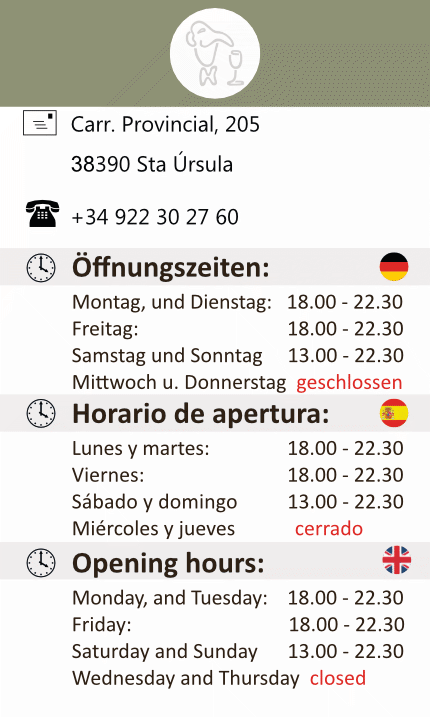 Carr. Provincial, 205

38390 Sta Úrsula

+34 922 30 27 60

Öffnungszeiten:

Montag, und Dienstag: 18.00 - 22.30
Freitag: 18.00 - 22.30
Samstag und Sonntag 13.00 - 22.30
Mittwoch u. Donnerstag geschlossen

Horario de apertura:

Lunes y martes: 18.00 - 22.30
Viernes: 18.00 - 22.30
Sábado y domingo 13.00 - 22.30
Miércoles y jueves cerrado

Opening hours:

Monday, and Tuesday: 18.00 - 22.30
Friday: 18.00 - 22.30
Saturday and Sunday 13.00 - 22.30
Wednesday and Thursday closed