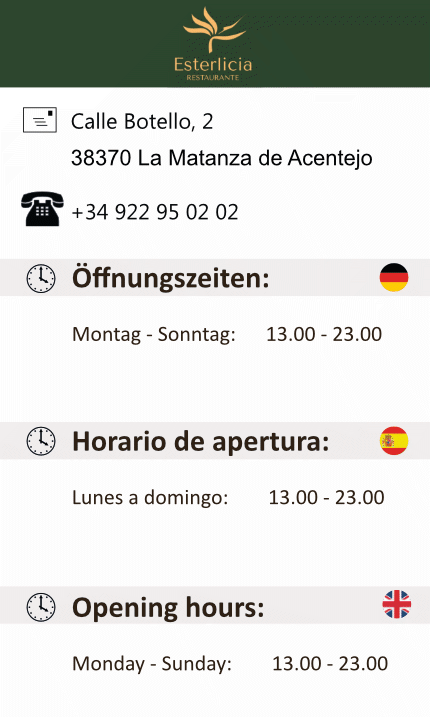 Esterlicia
RESTAURANTE

Calle Botello, 2
38370 La Matanza de Acentejo

+34 922 95 02 02

Öffnungszeiten:

Montag - Sonntag: 13.00 - 23.00

Horario de apertura:

Lunes a domingo: 13.00 - 23.00

Opening hours:

Monday - Sunday: 13.00 - 23.00