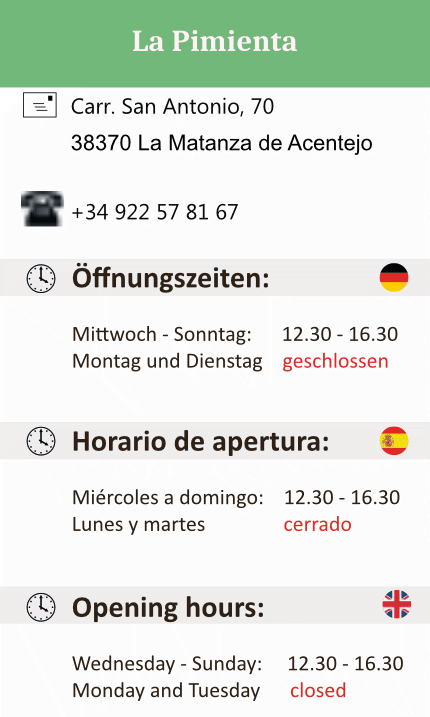 La Pimienta

Carr. San Antonio, 70
38370 La Matanza de Acentejo

+34 922 57 81 67

Öffnungszeiten:

Mittwoch - Sonntag: 12.30 - 16.30
Montag und Dienstag geschlossen

Horario de apertura:

Miércoles a domingo: 12.30 - 16.30
Lunes y martes cerrado

Opening hours:

Wednesday - Sunday: 12.30 - 16.30
Monday and Tuesday closed