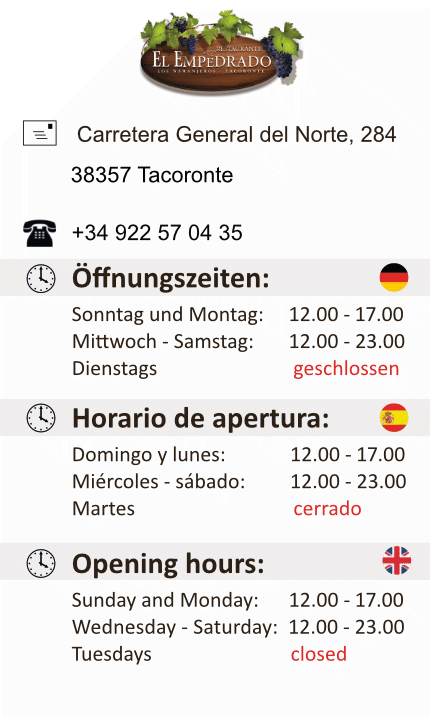 RESTAURANTE
EL EMPEDRADO
LOS NARANJEROS - TACORONTE

Carretera General del Norte, 284
38357 Tacoronte

+34 922 57 04 35

Öffnungszeiten:

Sonntag und Montag: 12.00 - 17.00
Mittwoch - Samstag: 12.00 - 23.00
Dienstags geschlossen

Horario de apertura:

Domingo y lunes: 12.00 - 17.00
Miércoles - sábado: 12.00 - 23.00
Martes cerrado

Opening hours:

Sunday and Monday: 12.00 - 17.00
Wednesday - Saturday: 12.00 - 23.00
Tuesdays closed