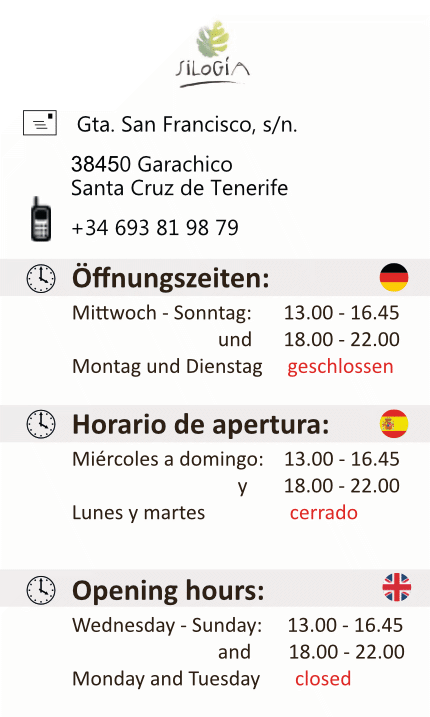 SILOGÍA

Gta. San Francisco, s/n.

38450 Garachico
Santa Cruz de Tenerife

+34 693 81 98 79

Öffnungszeiten:

Mittwoch - Sonntag: 13.00 - 16.45
und 18.00 - 22.00
Montag und Dienstag geschlossen

Horario de apertura:

Miércoles a domingo: 13.00 - 16.45
y 18.00 - 22.00
Lunes y martes cerrado

Opening hours:

Wednesday - Sunday: 13.00 - 16.45
and 18.00 - 22.00
Monday and Tuesday closed