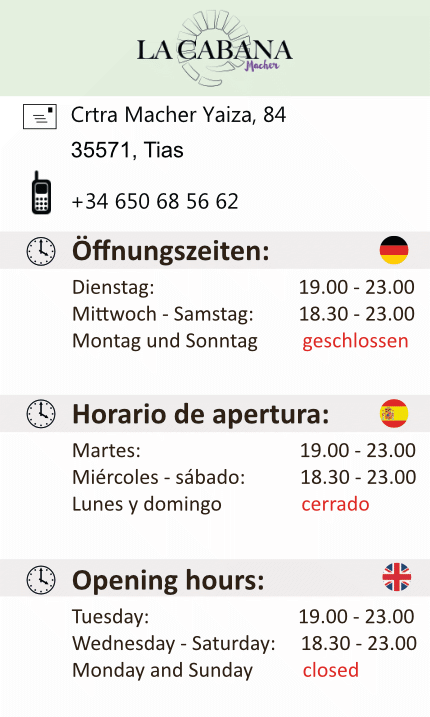 LA CABANA
Macher

Crtra Macher Yaiza, 84
35571, Tias

+34 650 68 56 62

Öffnungszeiten:

Dienstag: 19.00 - 23.00
Mittwoch - Samstag: 18.30 - 23.00
Montag und Sonntag geschlossen

Horario de apertura:

Martes: 19.00 - 23.00
Miércoles - sábado: 18.30 - 23.00
Lunes y domingo cerrado

Opening hours:

Tuesday: 19.00 - 23.00
Wednesday - Saturday: 18.30 - 23.00
Monday and Sunday closed